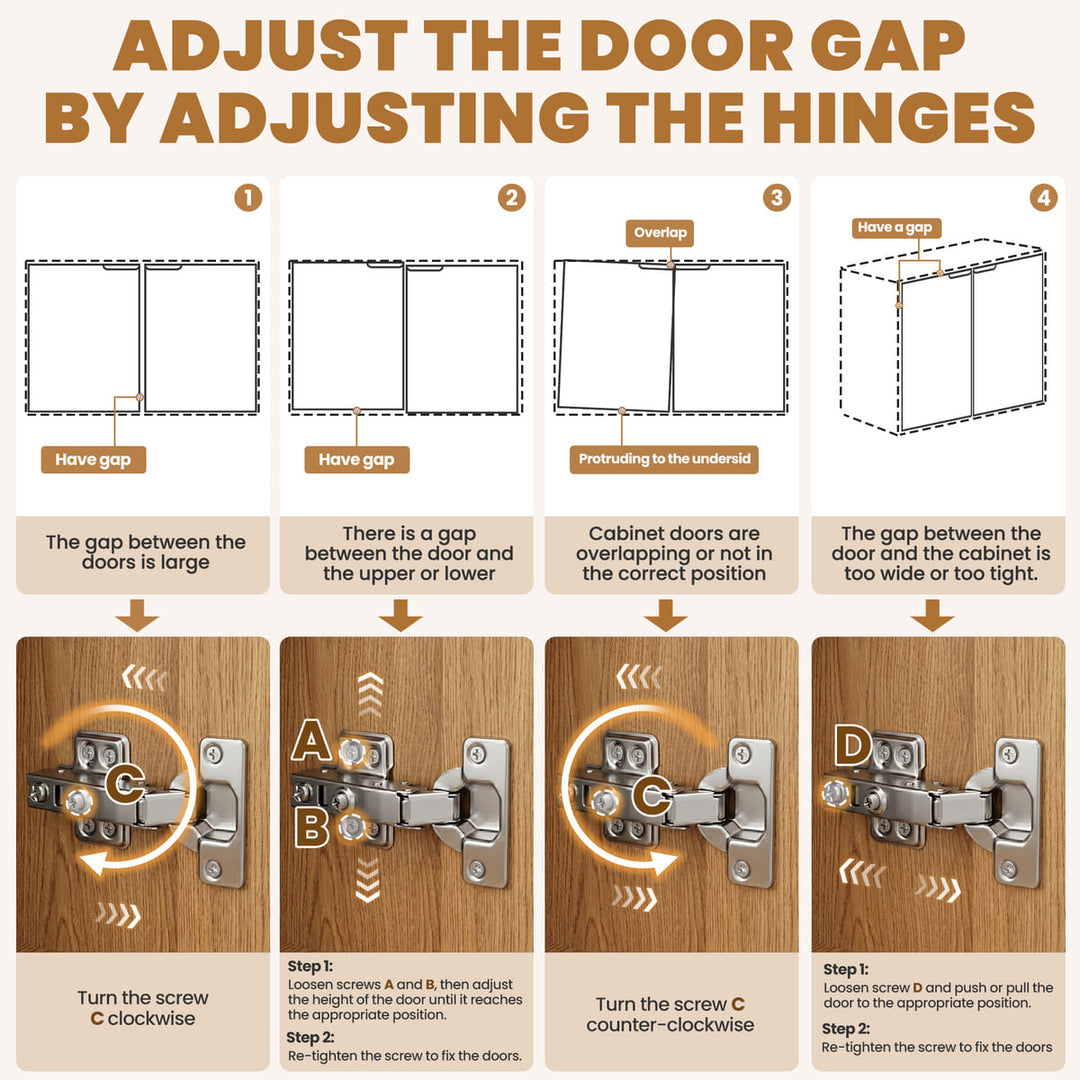 ADJUST THE DOOR GAP BY ADJUSTING THE HINGES

1

Have gap

The gap between the doors is large

C

Turn the screw C clockwise

2

Have gap

There is a gap between the door and the upper or lower

A

B

Step 1:
Loosen screws A and B, then adjust the height of the door until it reaches the appropriate position.

Step 2:
Re-tighten the screw to fix the doors.

3

Overlap

Protruding to the undersid

Cabinet doors are overlapping or not in the correct position

C

Turn the screw C counter-clockwise

4

Have a gap

The gap between the door and the cabinet is too wide or too tight.

D

Step 1:
Loosen screw D and push or pull the door to the appropriate position.

Step 2:
Re-tighten the screw to fix the doors