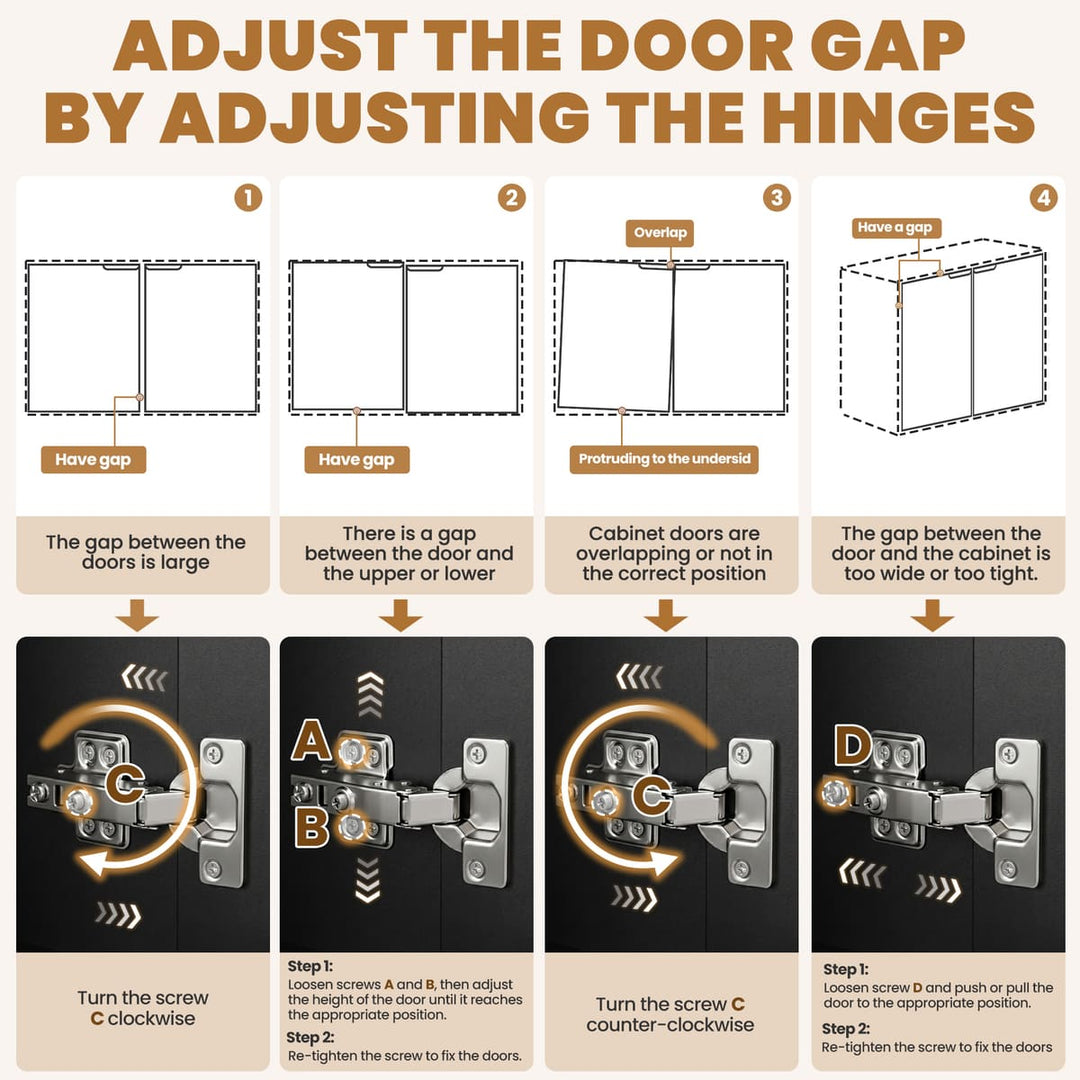 ADJUST THE DOOR GAP BY ADJUSTING THE HINGES

1

Have gap

The gap between the doors is large

C

Turn the screw C clockwise

2

Have gap

There is a gap between the door and the upper or lower

A

B

Step 1:
Loosen screws A and B, then adjust the height of the door until it reaches the appropriate position.

Step 2:
Re-tighten the screw to fix the doors.

3

Overlap

Protruding to the undersid

Cabinet doors are overlapping or not in the correct position

C

Turn the screw C counter-clockwise

4

Have a gap

The gap between the door and the cabinet is too wide or too tight.

D

Step 1:
Loosen screw D and push or pull the door to the appropriate position.

Step 2:
Re-tighten the screw to fix the doors