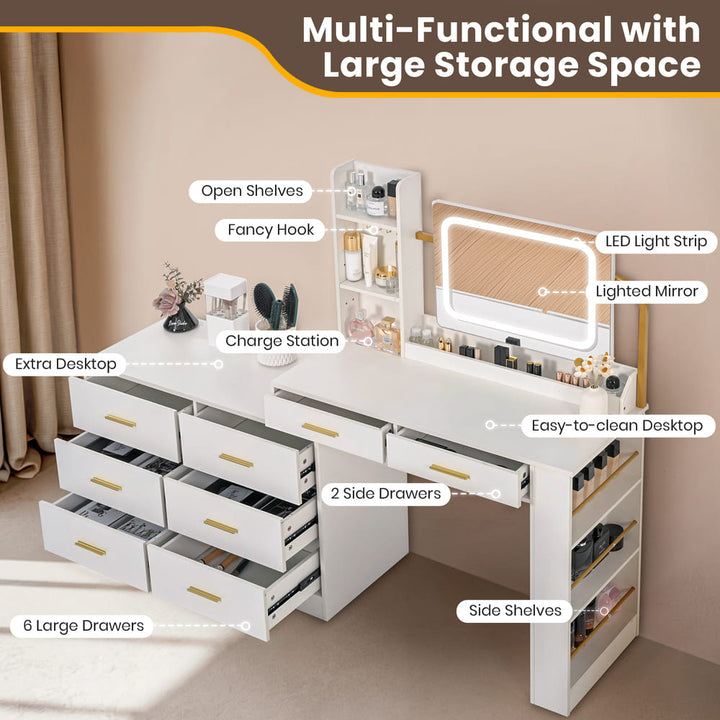 Multi-Functional with Large Storage Space

Open Shelves

Fancy Hook

LED Light Strip

Lighted Mirror

Charge Station

Extra Desktop

Easy-to-clean Desktop

2 Side Drawers

Side Shelves

6 Large Drawers