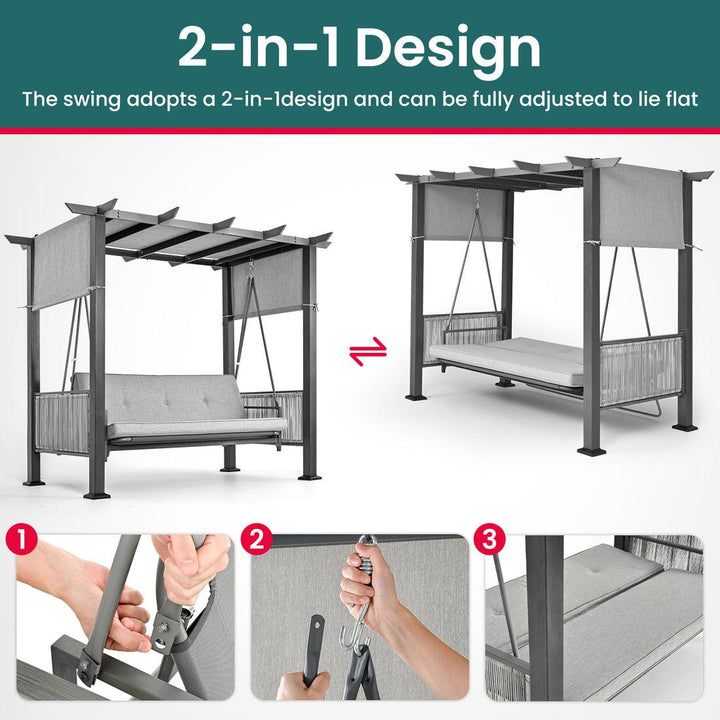 2-in-1 Design

The swing adopts a 2-in-1design and can be fully adjusted to lie flat

1

2

3