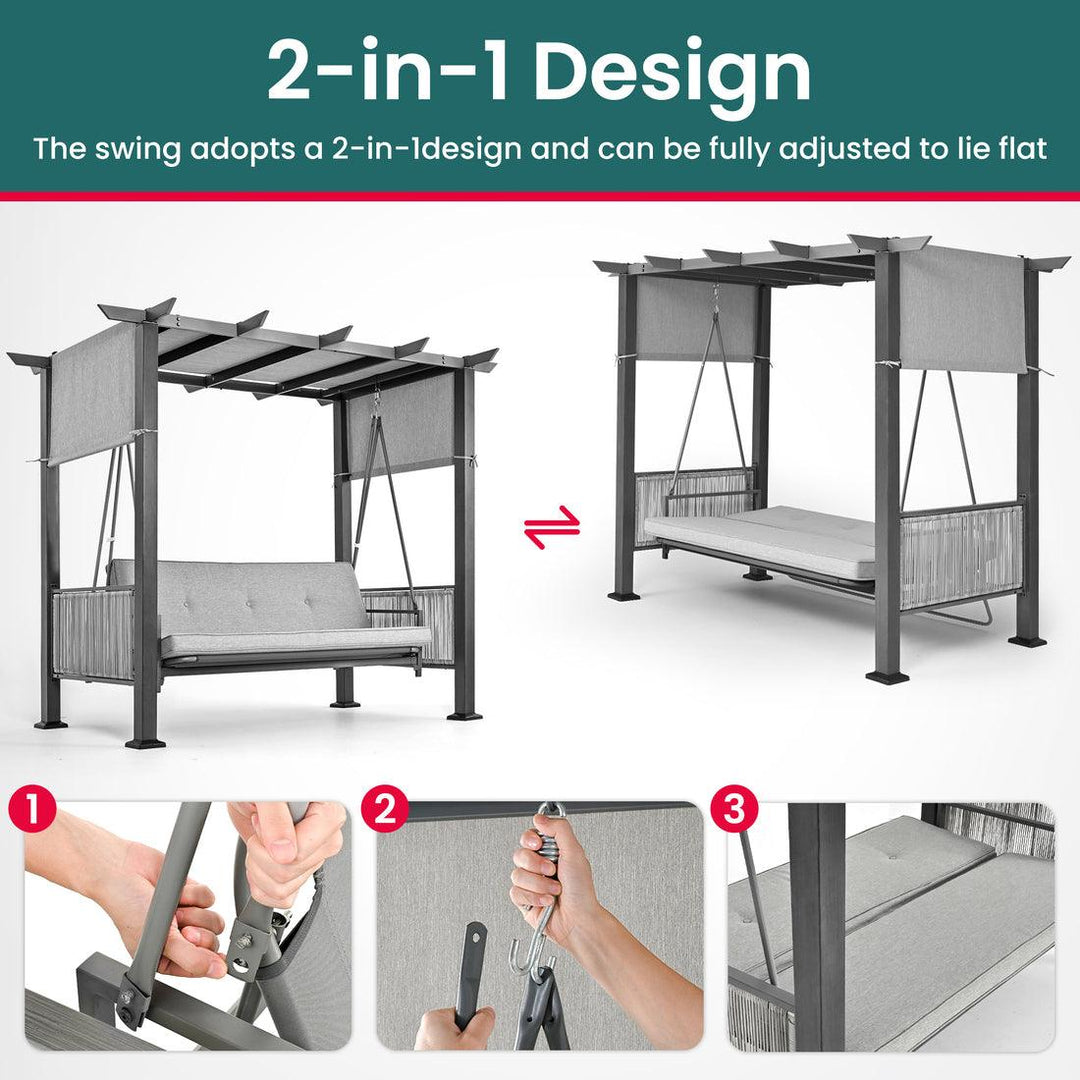 2-in-1 Design

The swing adopts a 2-in-1design and can be fully adjusted to lie flat

1

2

3