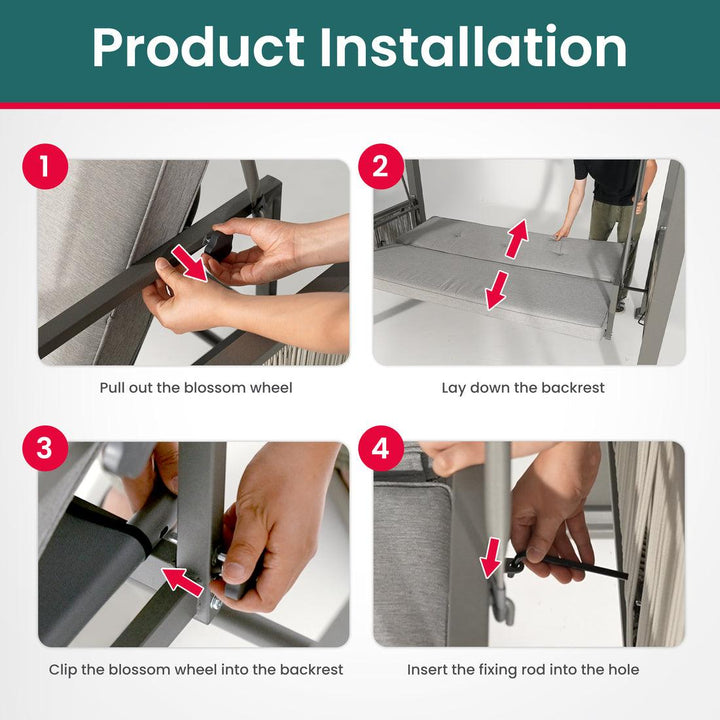 Product Installation

1

Pull out the blossom wheel

2

Lay down the backrest

3

Clip the blossom wheel into the backrest

4

Insert the fixing rod into the hole